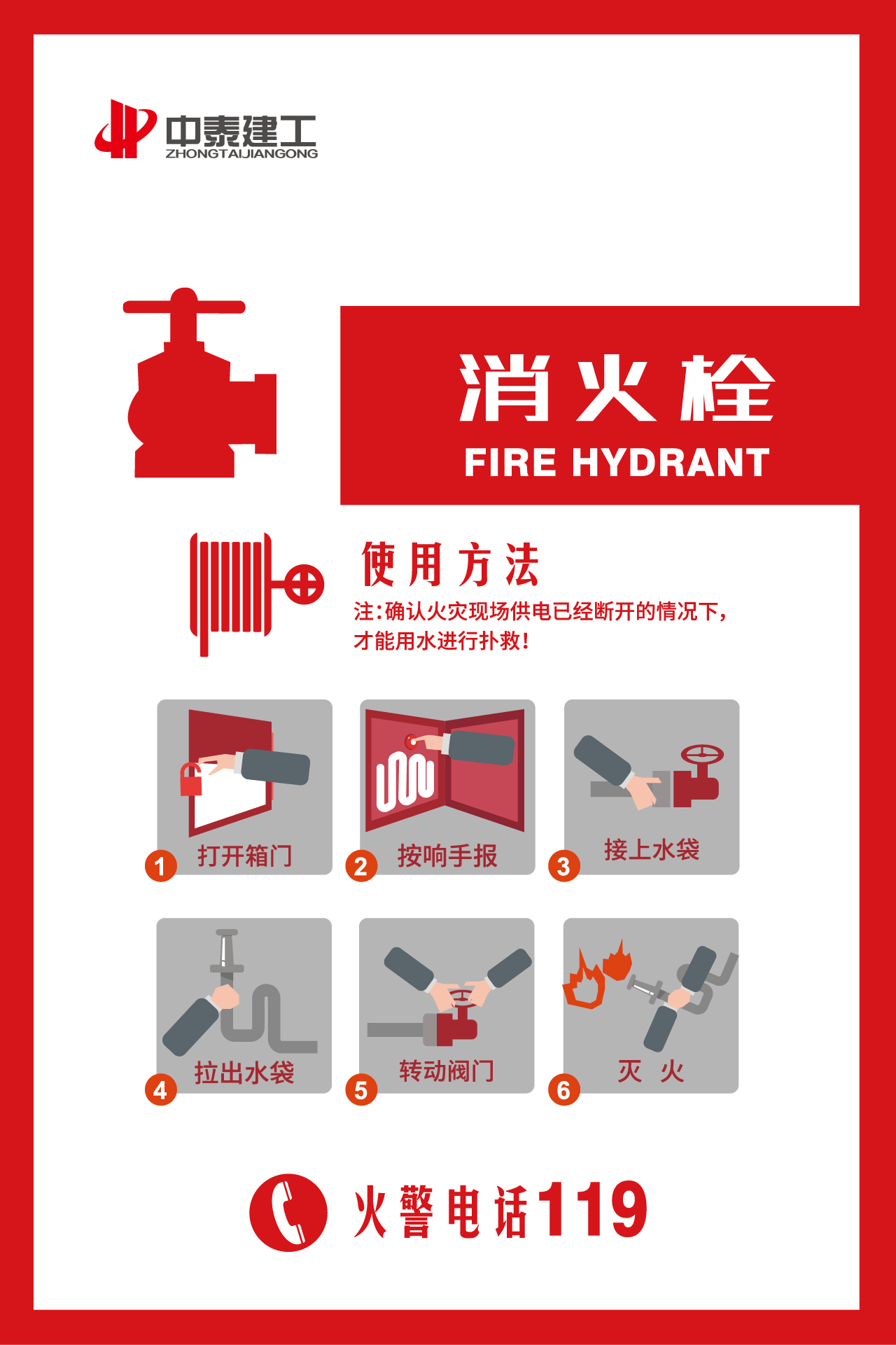 中泰建工
ZHONGTAIJIANGONG

消火栓
FIRE HYDRANT

使用方法
注:确认火灾现场供电已经断开的情况下,才能用水进行扑救!

1 打开箱门
2 按响手报
3 接上水袋
4 拉出水袋
5 转动阀门
6 灭 火

火警电话119